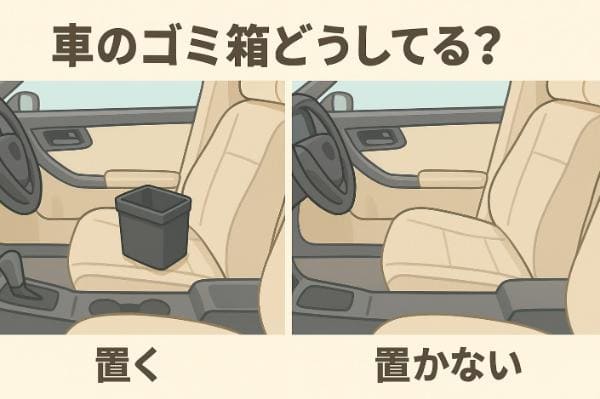 車のゴミ箱どうしてる?

置く

置かない